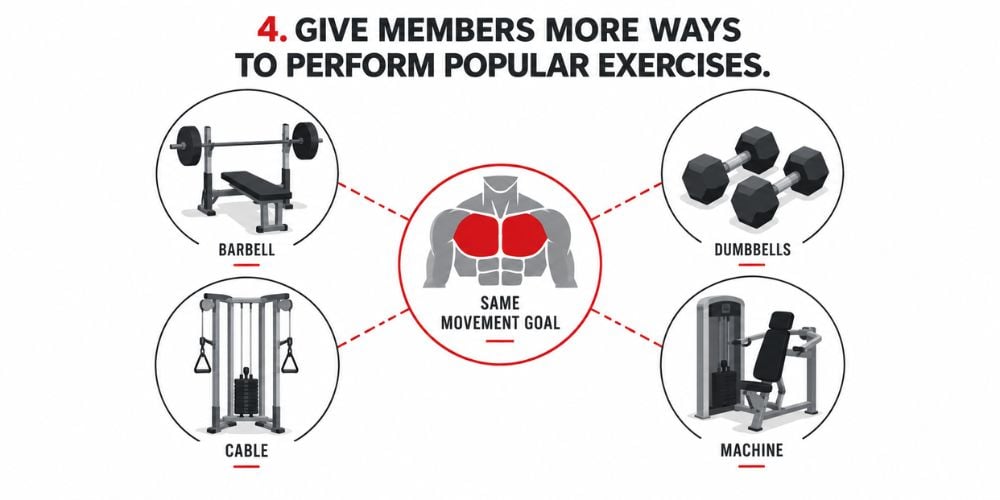 4. GIVE MEMBERS MORE WAYS TO PERFORM POPULAR EXERCISES.

BARBELL

CABLE

SAME MOVEMENT GOAL

DUMBBELLS

MACHINE